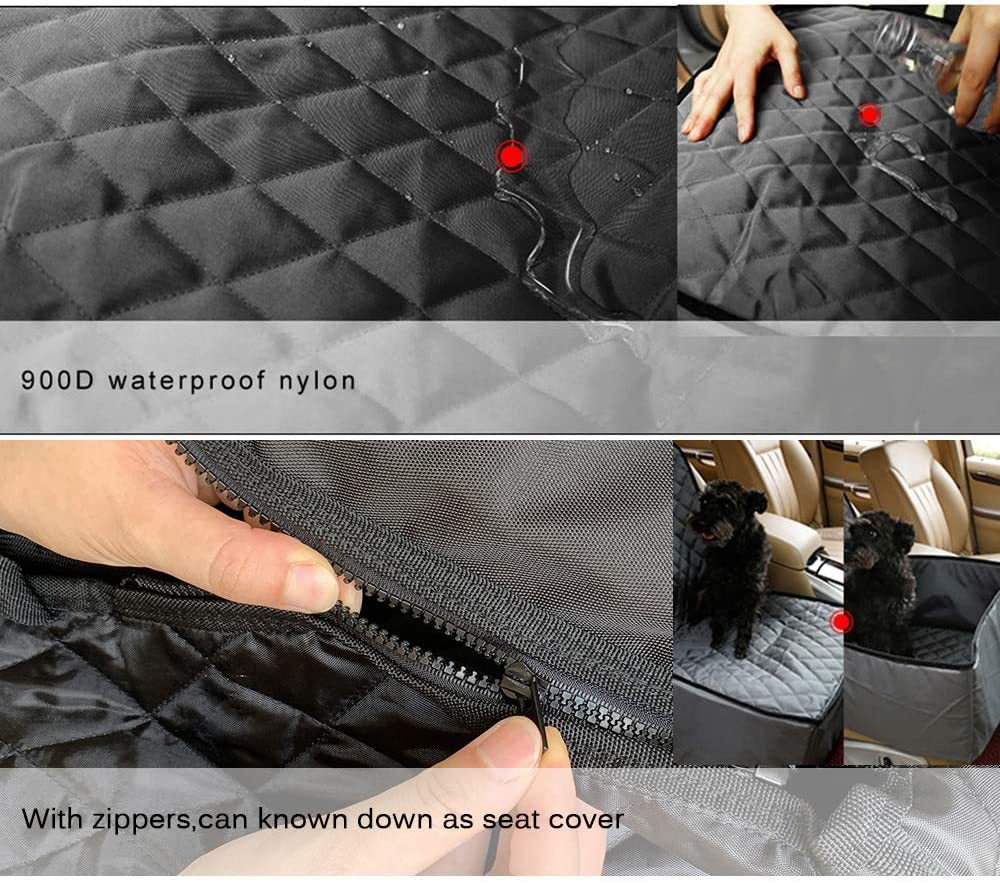 900D waterproof nylon

With zippers,can known down as seat cover